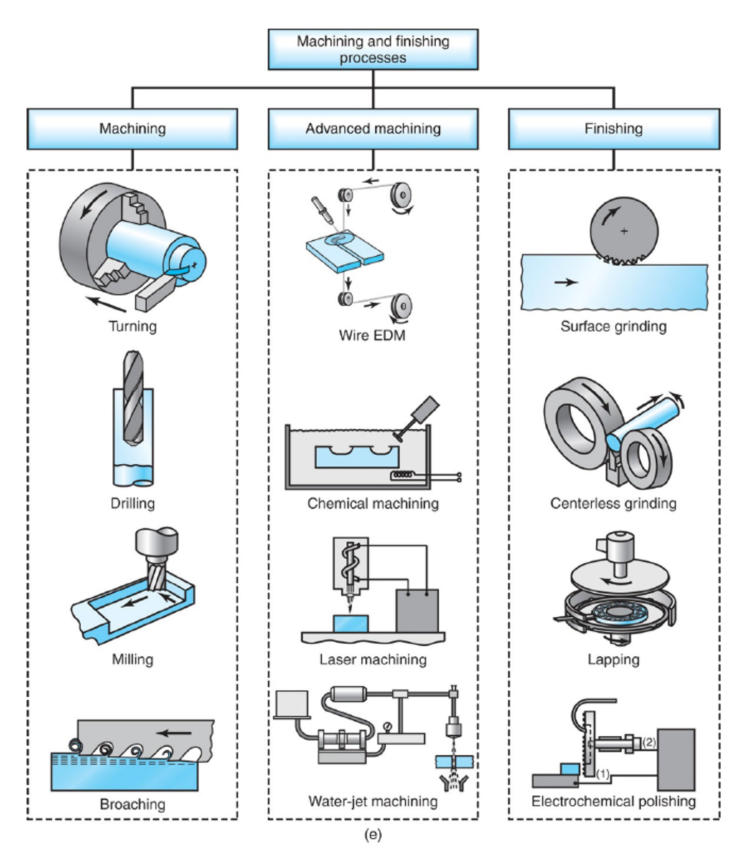 Machining and finishing processes

Machining

Turning

Drilling

Milling

Broaching

Advanced machining

Wire EDM

Chemical machining

Laser machining

Water-jet machining

Finishing

Surface grinding

Centerless grinding

Lapping

(2)

(1)

Electrochemical polishing

(e)